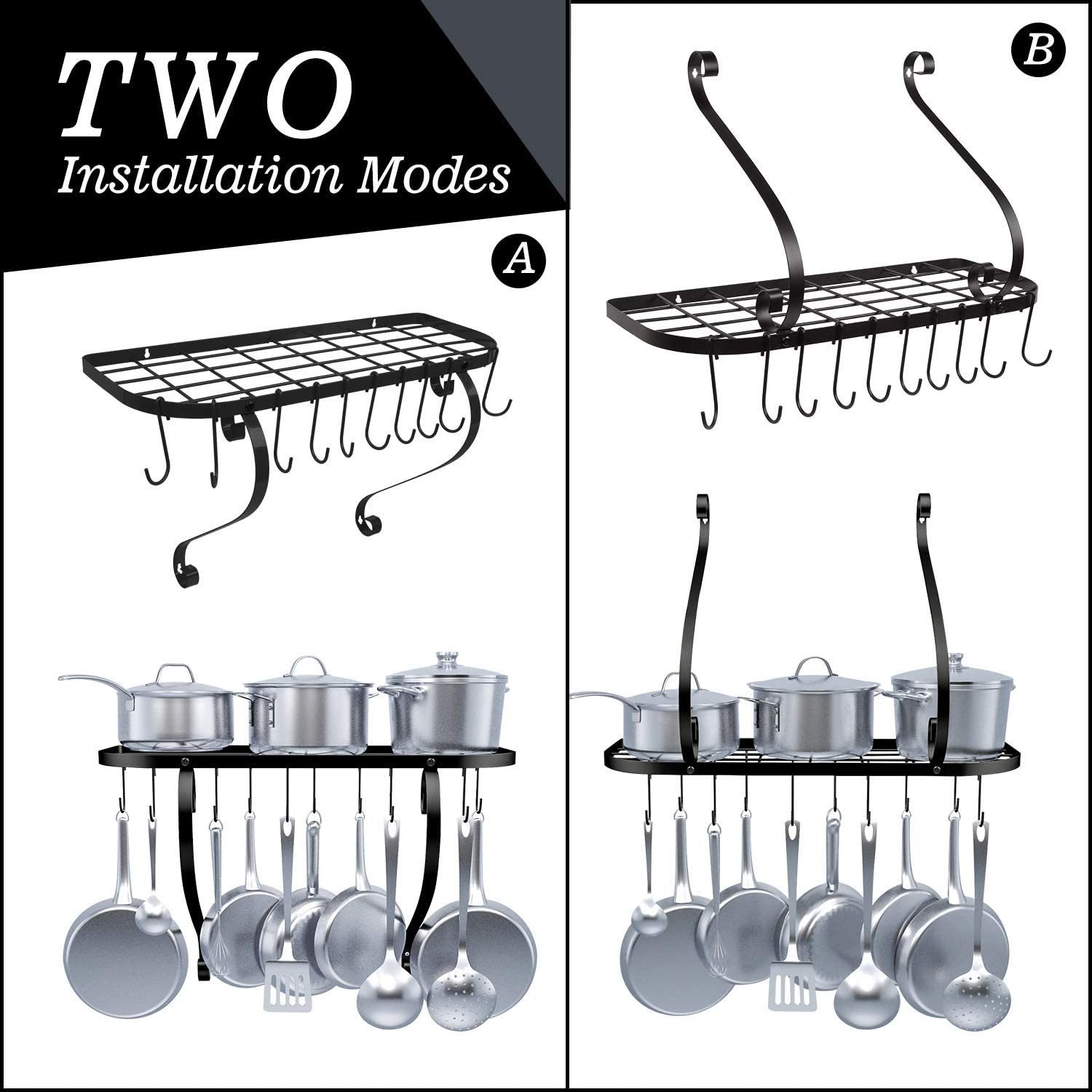 TWO
Installation Modes

A

B