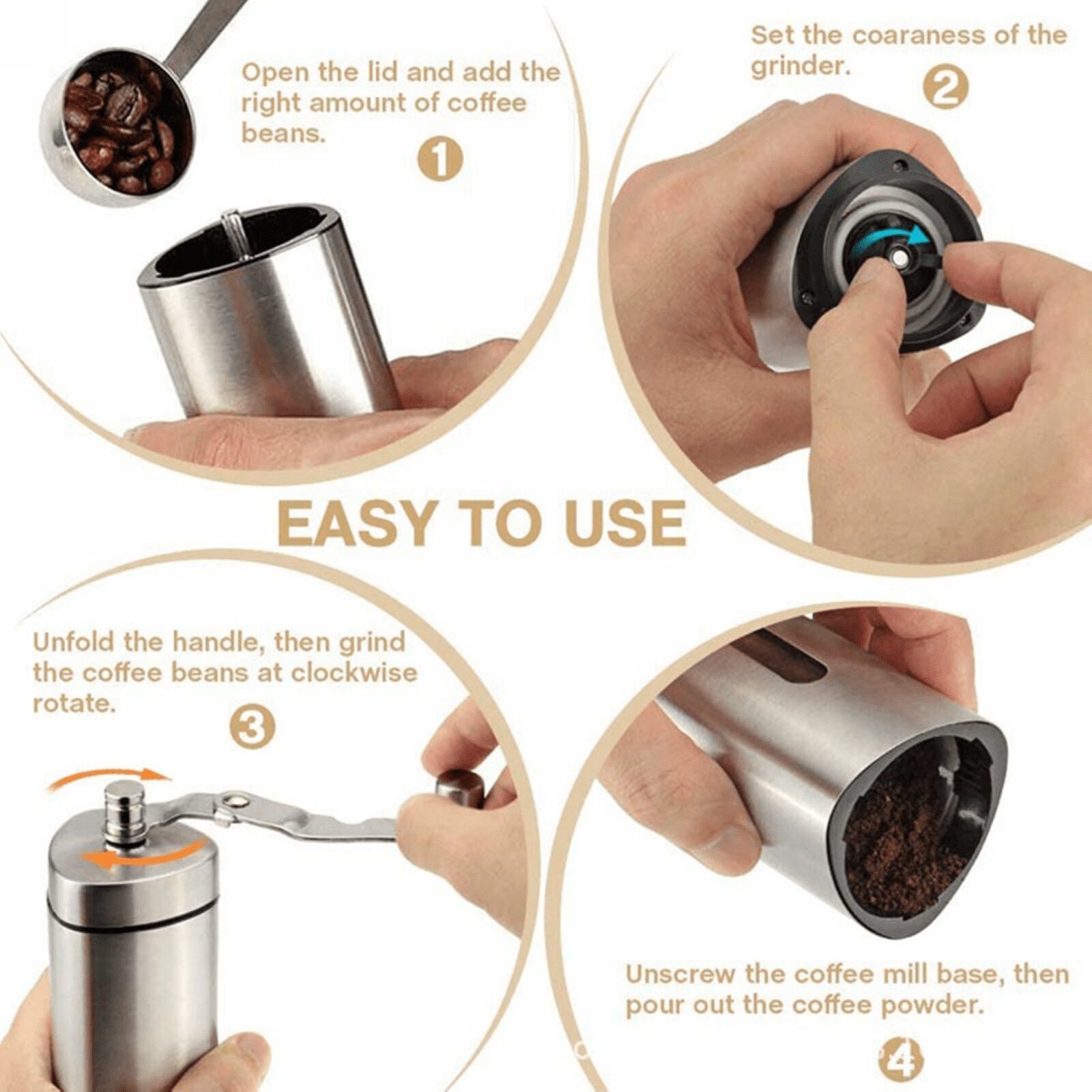 Open the lid and add the right amount of coffee beans.

1

Set the coaraness of the grinder.

2

EASY TO USE

Unfold the handle, then grind the coffee beans at clockwise rotate.

3

Unscrew the coffee mill base, then pour out the coffee powder.

4